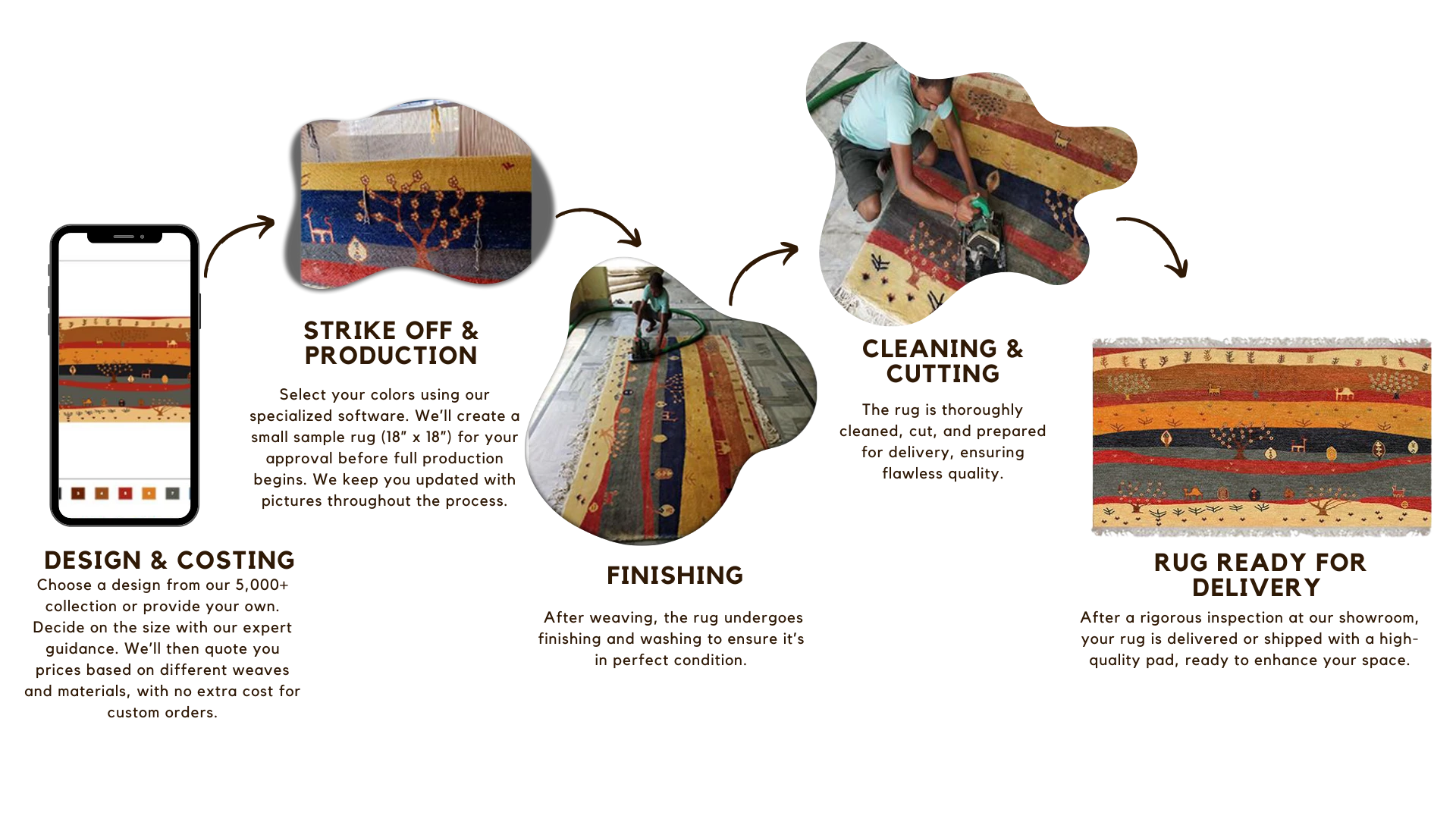 DESIGN & COSTING

Choose a design from our 5,000+ collection or provide your own. Decide on the size with our expert guidance. We'll then quote you prices based on different weaves and materials, with no extra cost for custom orders.

STRIKE OFF & PRODUCTION

Select your colors using our specialized software. We'll create a small sample rug (18" x 18") for your approval before full production begins. We keep you updated with pictures throughout the process.

FINISHING

After weaving, the rug undergoes finishing and washing to ensure it's in perfect condition.

CLEANING & CUTTING

The rug is thoroughly cleaned, cut, and prepared for delivery, ensuring flawless quality.

RUG READY FOR DELIVERY

After a rigorous inspection at our showroom, your rug is delivered or shipped with a high-quality pad, ready to enhance your space.